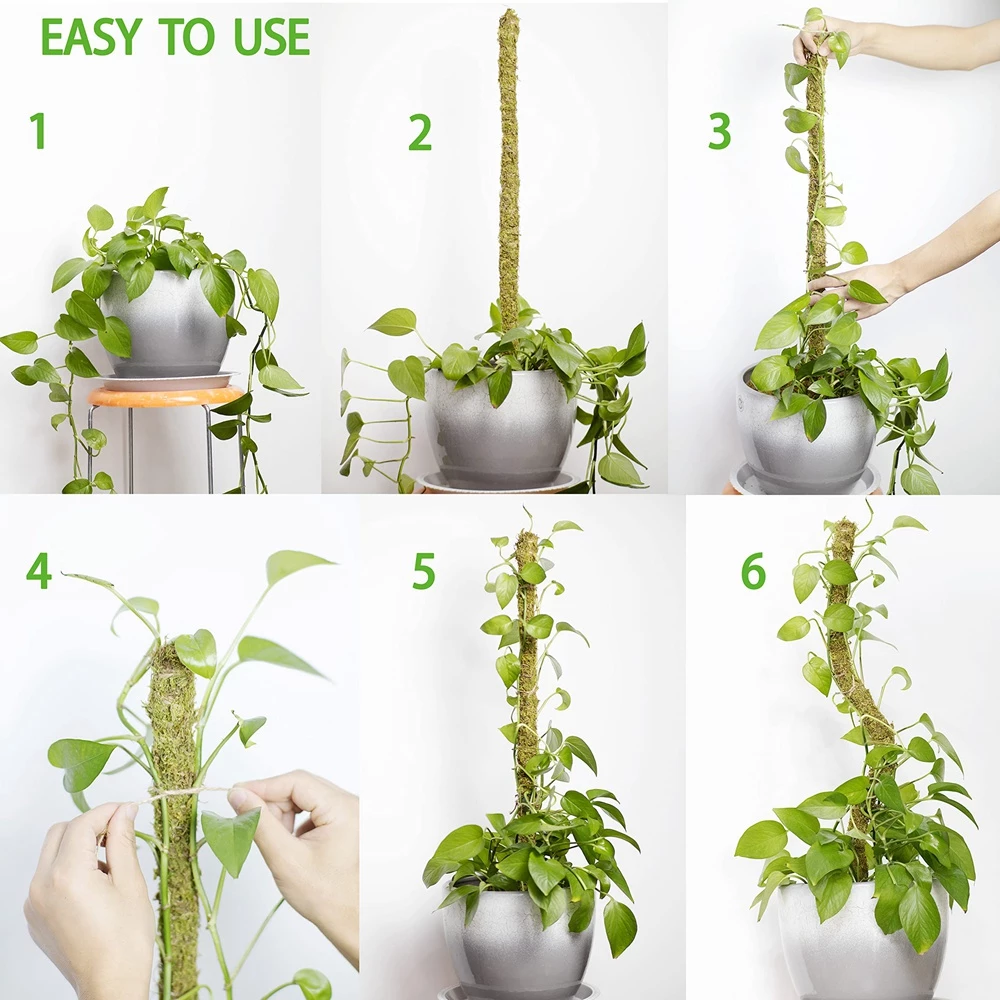 EASY TO USE

1

2

3

4

5

6