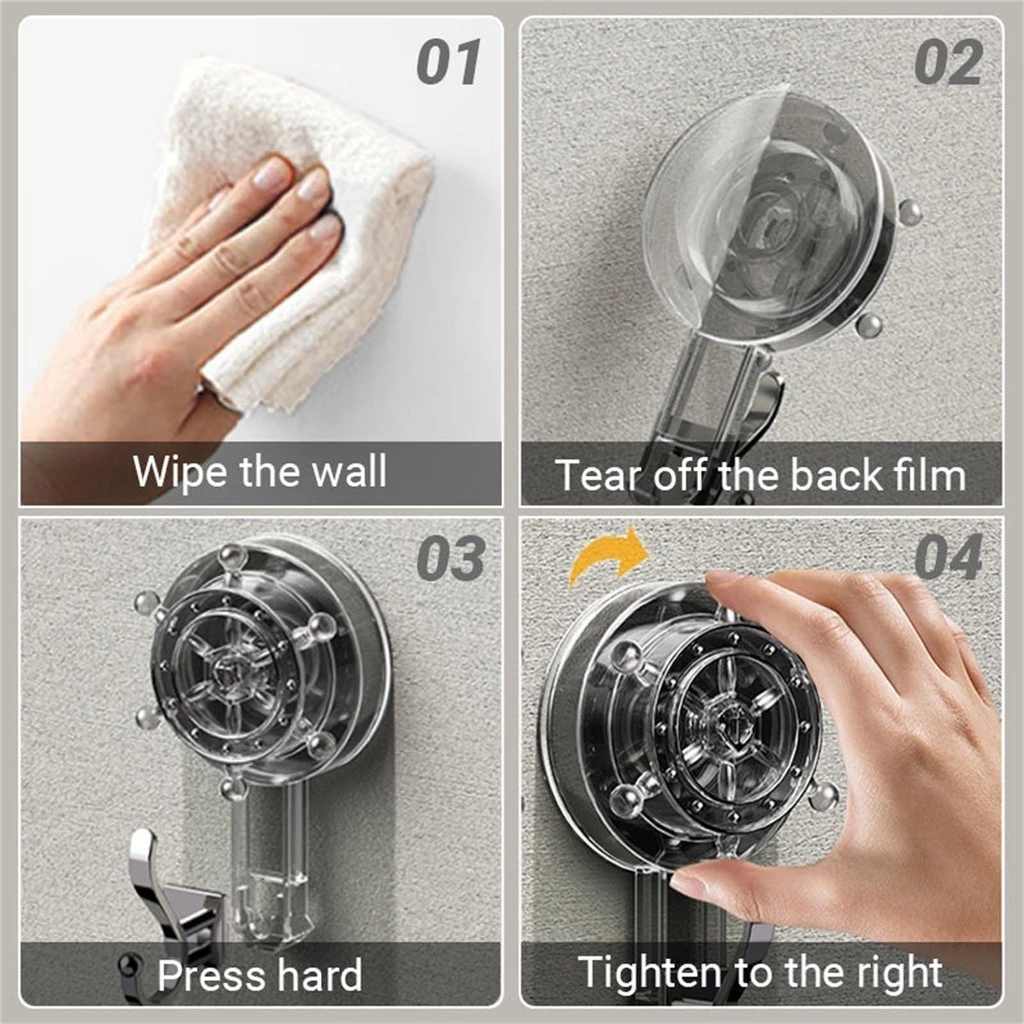 01

Wipe the wall

02

Tear off the back film

03

Press hard

04

Tighten to the right