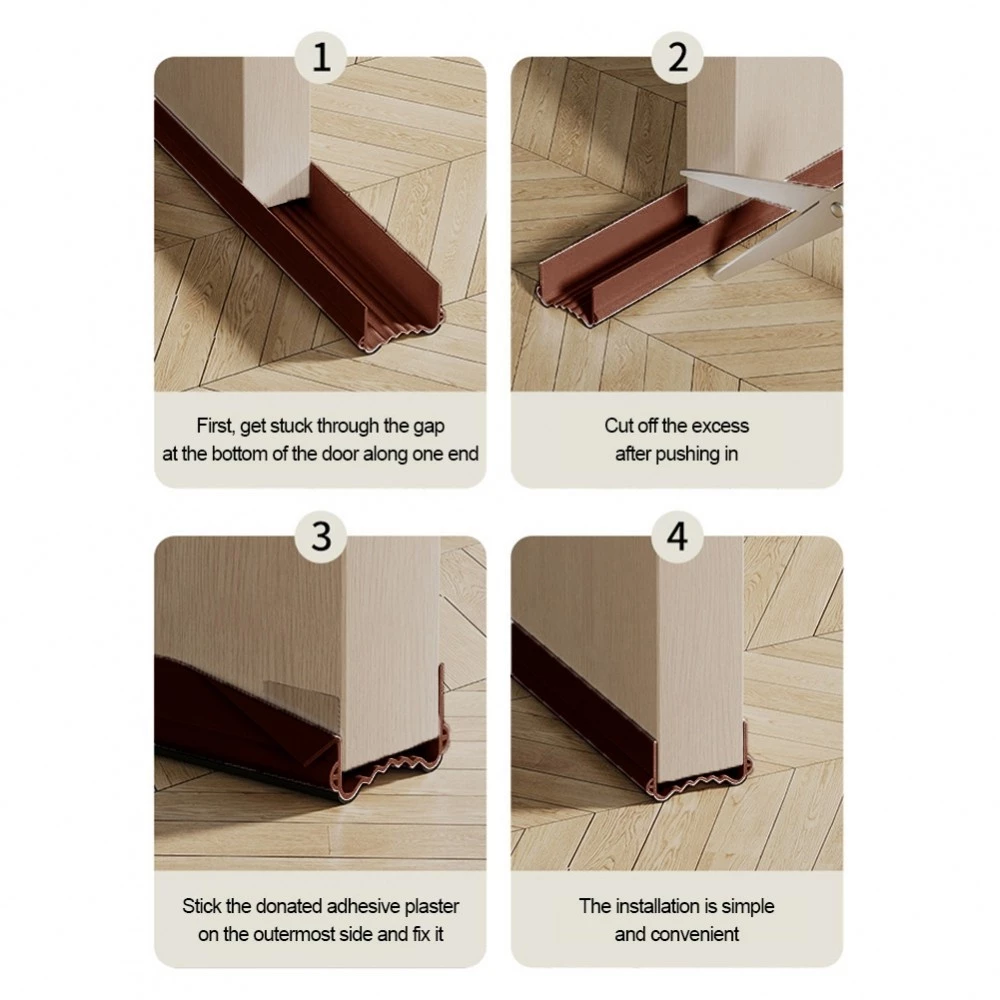 1

First, get stuck through the gap at the bottom of the door along one end

2

Cut off the excess after pushing in

3

Stick the donated adhesive plaster on the outermost side and fix it

4

The installation is simple and convenient