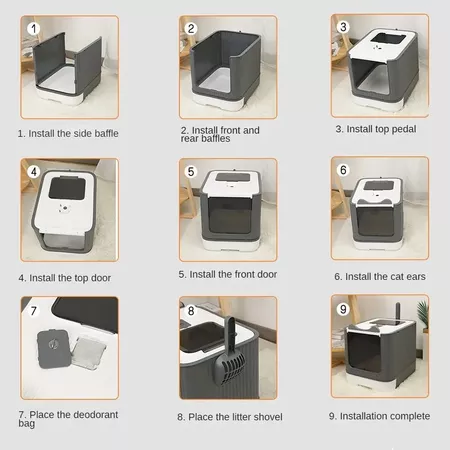 1

1. Install the side baffle

2

2. Install front and rear baffles

3

3. Install top pedal

4

4. Install the top door

5

5. Install the front door

6

6. Install the cat ears

7

7. Place the deodorant bag

8

8. Place the litter shovel

9

9. Installation complete