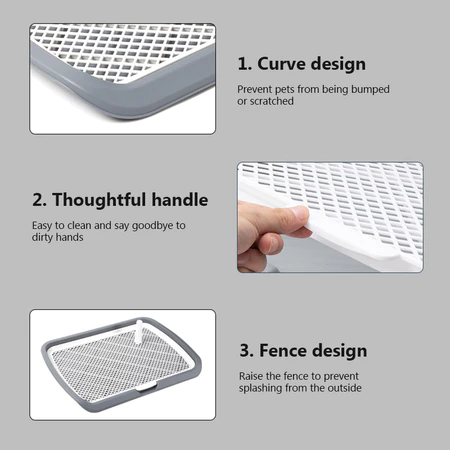 1. Curve design

Prevent pets from being bumped or scratched

2. Thoughtful handle

Easy to clean and say goodbye to dirty hands

3. Fence design

Raise the fence to prevent splashing from the outside