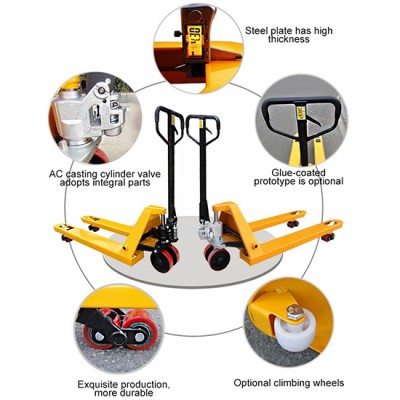 Steel plate has high thickness

AC casting cylinder valve adopts integral parts

Glue-coated prototype is optional

Exquisite production, more durable

Optional climbing wheels